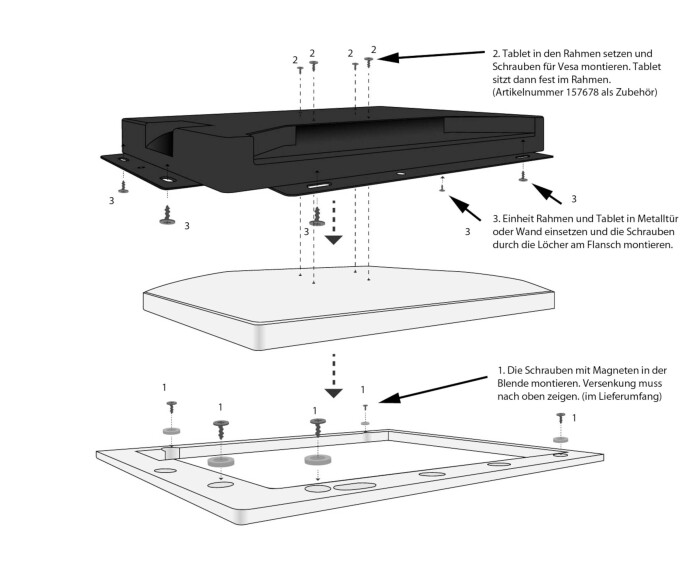 2 2 2 2

2. Tablet in den Rahmen setzen und Schrauben für Vesa montieren. Tablet sitzt dann fest im Rahmen. (Artikelnummer 157678 als Zubehör)

3

3

3

3

3

3. Einheit Rahmen und Tablet in Metalltür oder Wand einsetzen und die Schrauben durch die Löcher am Flansch montieren.

1. Die Schrauben mit Magneten in der Blende montieren. Versenkung muss nach oben zeigen. (im Lieferumfang)

1

1

1

1

1